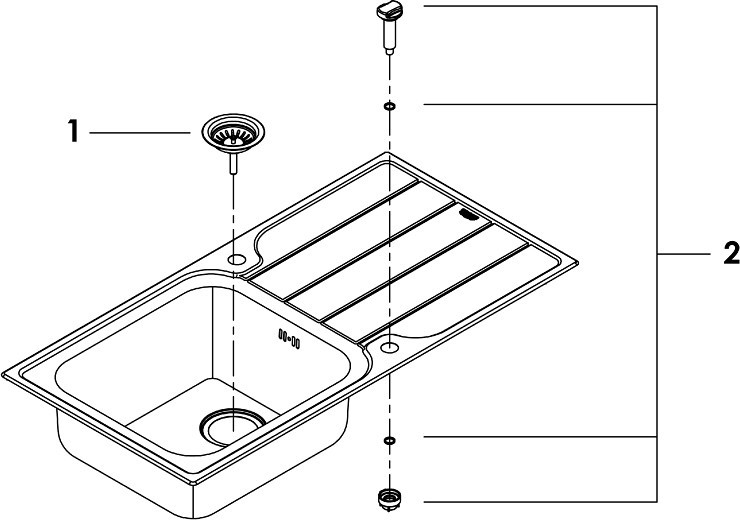 1

2