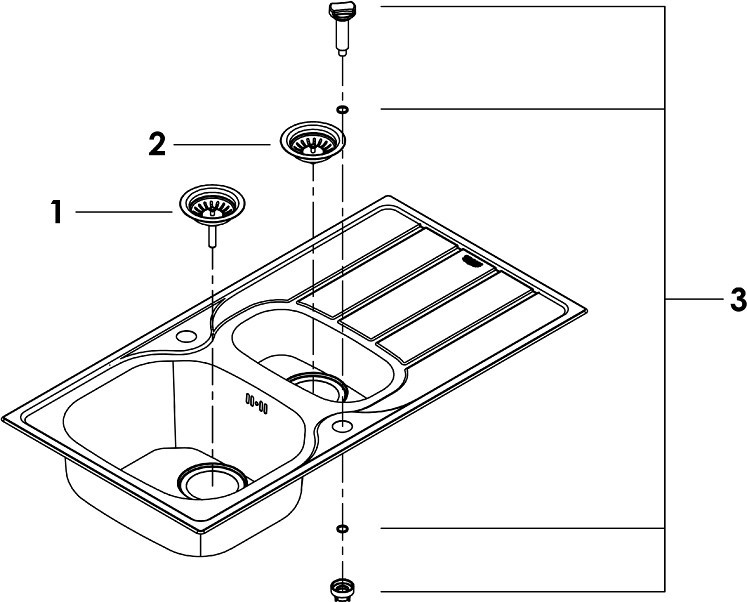 2

1

3