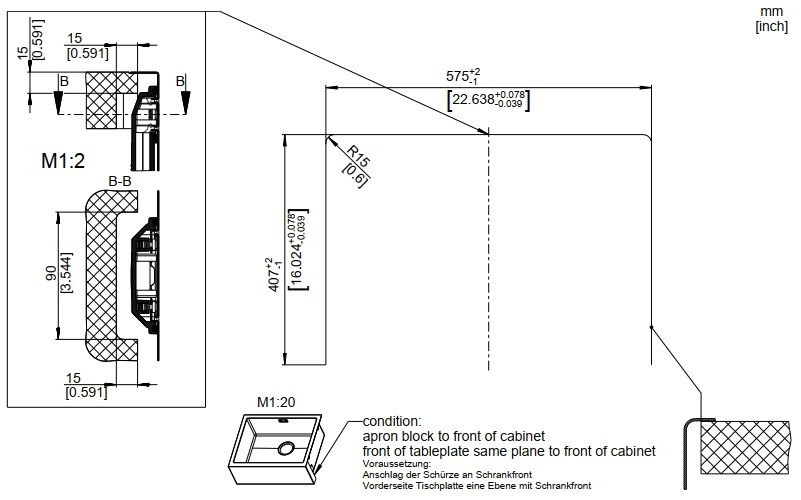 mm
[inch]

15
[0.591]
15
[0.591]
B
B
M1:2
B-B
90
[3.544]
15
[0.591]

$575^{+2}_{-1}$
$[22.638^{+0.078}_{-0.039}]$
R15
[0.6]
$407^{+2}_{-1}$
$[16.024^{+0.078}_{-0.039}]$

M1:20
condition:
apron block to front of cabinet
front of tableplate same plane to front of cabinet
Voraussetzung:
Anschlag der Schürze an Schrankfront
Vorderseite Tischplatte eine Ebene mit Schrankfront