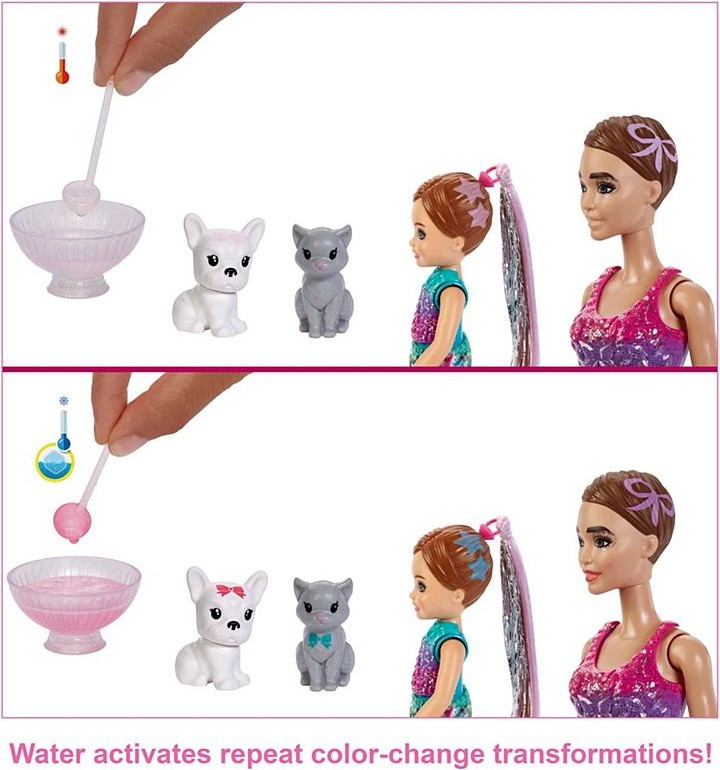 Water activates repeat color-change transformations!