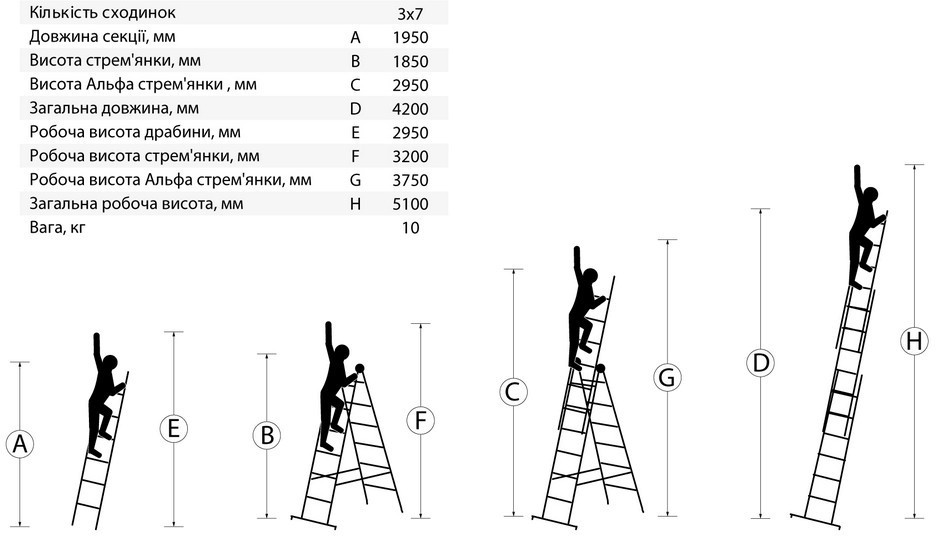 | Кількість сходинок | | 3x7 |
|---|---|---|
| Довжина секції, мм | A | 1950 |
| Висота стрем'янки, мм | B | 1850 |
| Висота Альфа стрем'янки , мм | C | 2950 |
| Загальна довжина, мм | D | 4200 |
| Робоча висота драбини, мм | E | 2950 |
| Робоча висота стрем'янки, мм | F | 3200 |
| Робоча висота Альфа стрем'янки, мм | G | 3750 |
| Загальна робоча висота, мм | H | 5100 |
| Вага, кг | | 10 |

A E B F C G D H