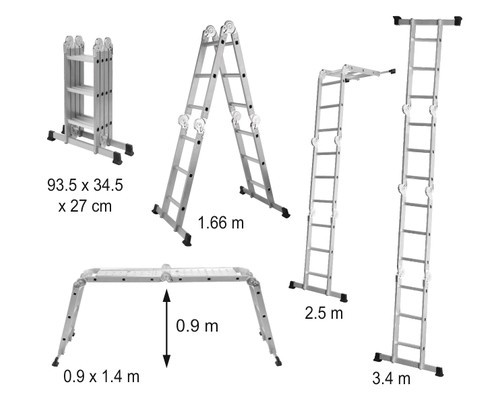 93.5 x 34.5 x 27 cm

1.66 m

2.5 m

3.4 m

0.9 m

0.9 x 1.4 m