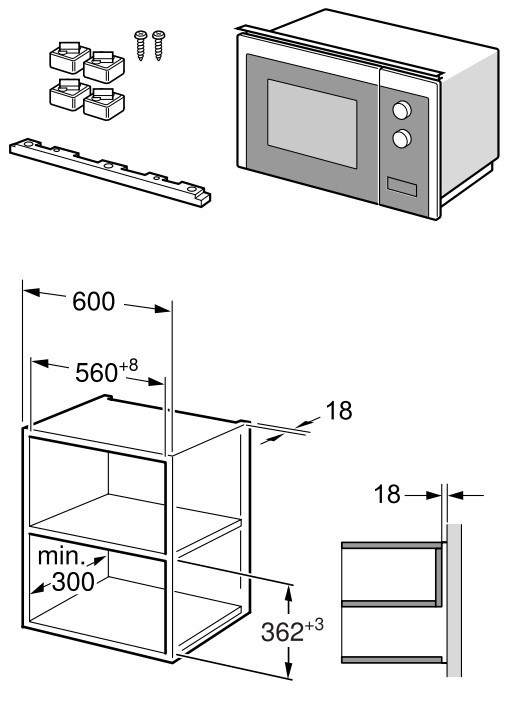 600

$560^{+8}$

18

18

min.
300

$362^{+3}$