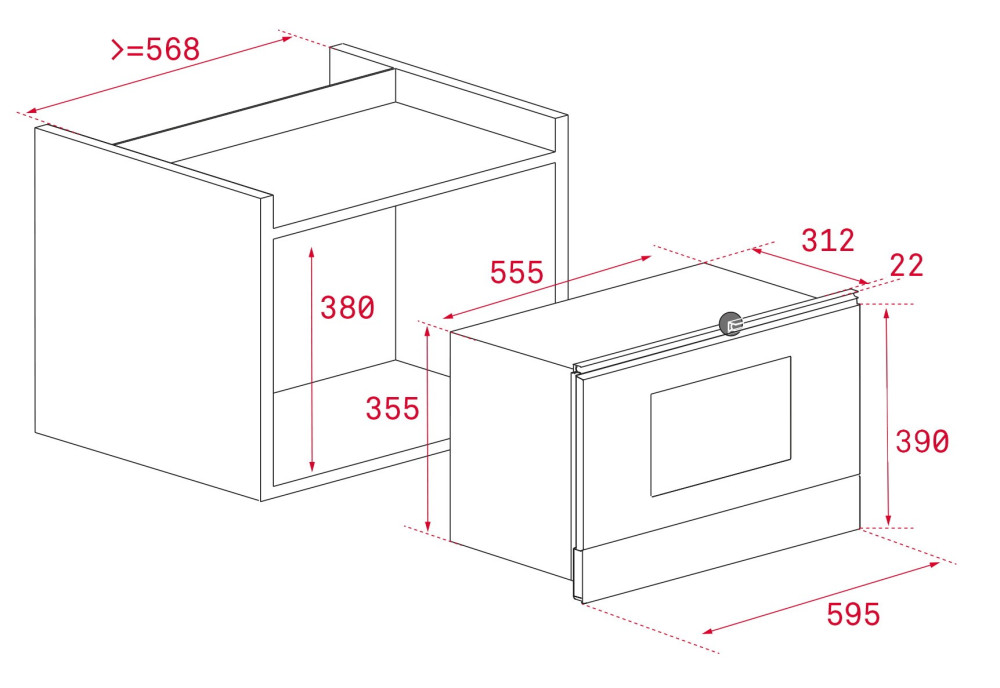 >=568

380

555

312

22

355

390

595