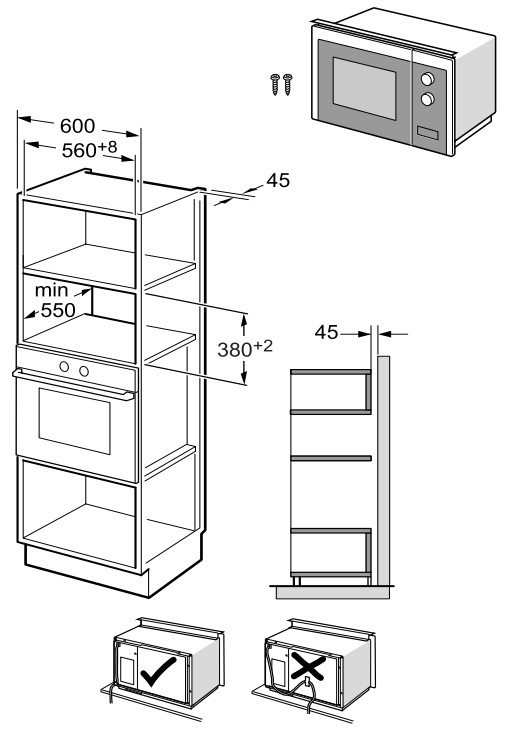 600
$560^{+8}$
45
min
550
$380^{+2}$
45