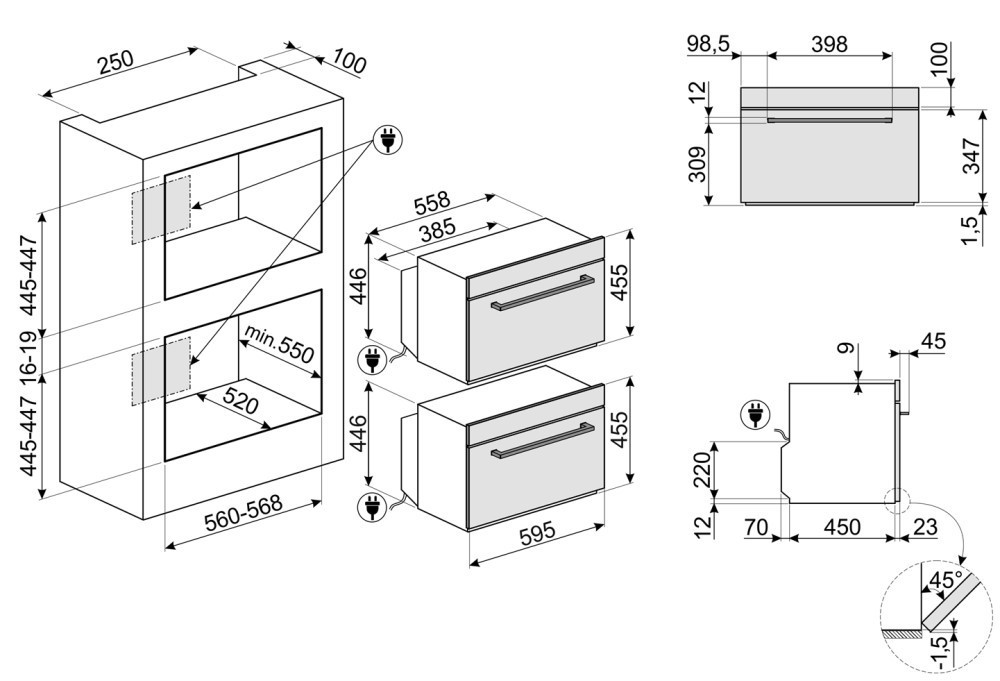 250
100
445-447
16-19
445-447
min.550
520
560-568
558
385
446
455
446
455
595
98,5
398
100
12
309
347
1,5
9
45
220
12
70
450
23
45°
-1,5