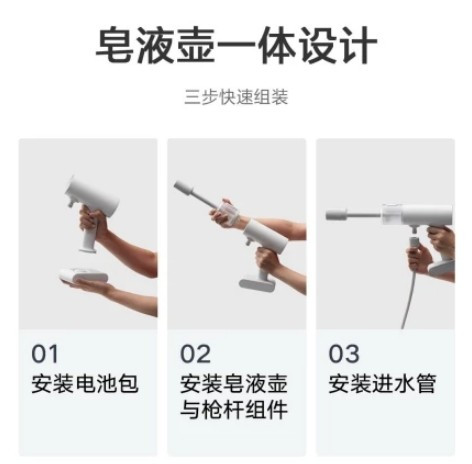 皂液壶一体设计

三步快速组装

01
安装电池包

02
安装皂液壶与枪杆组件

03
安装进水管