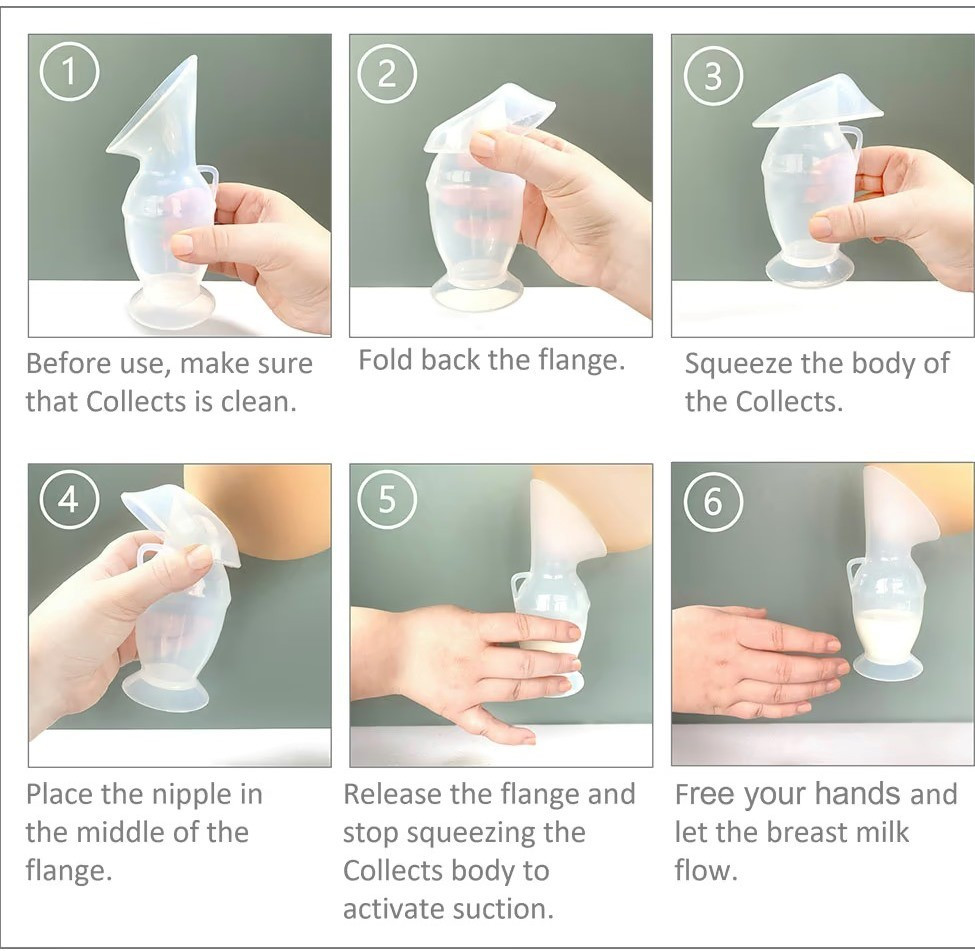 1

Before use, make sure that Collects is clean.

2

Fold back the flange.

3

Squeeze the body of the Collects.

4

Place the nipple in the middle of the flange.

5

Release the flange and stop squeezing the Collects body to activate suction.

6

Free your hands and let the breast milk flow.