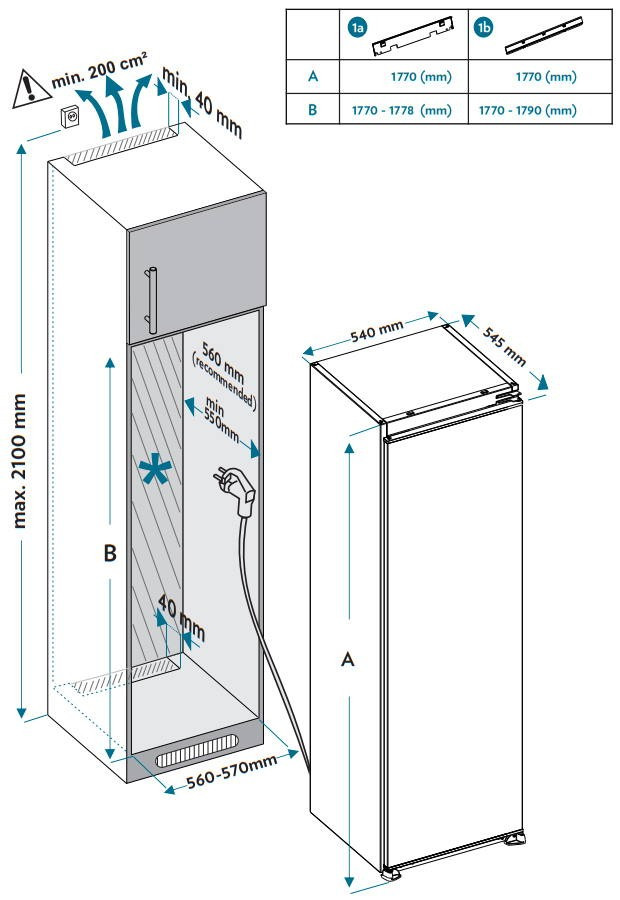 | | 1a | 1b |
|---|---|---|
| A | 1770 (mm) | 1770 (mm) |
| B | 1770 - 1778 (mm) | 1770 - 1790 (mm) |

min. 200 cm²
min. 40 mm
max. 2100 mm
560 mm (recommended)
min 550mm
B
40 mm
560-570mm
540 mm
545 mm
A