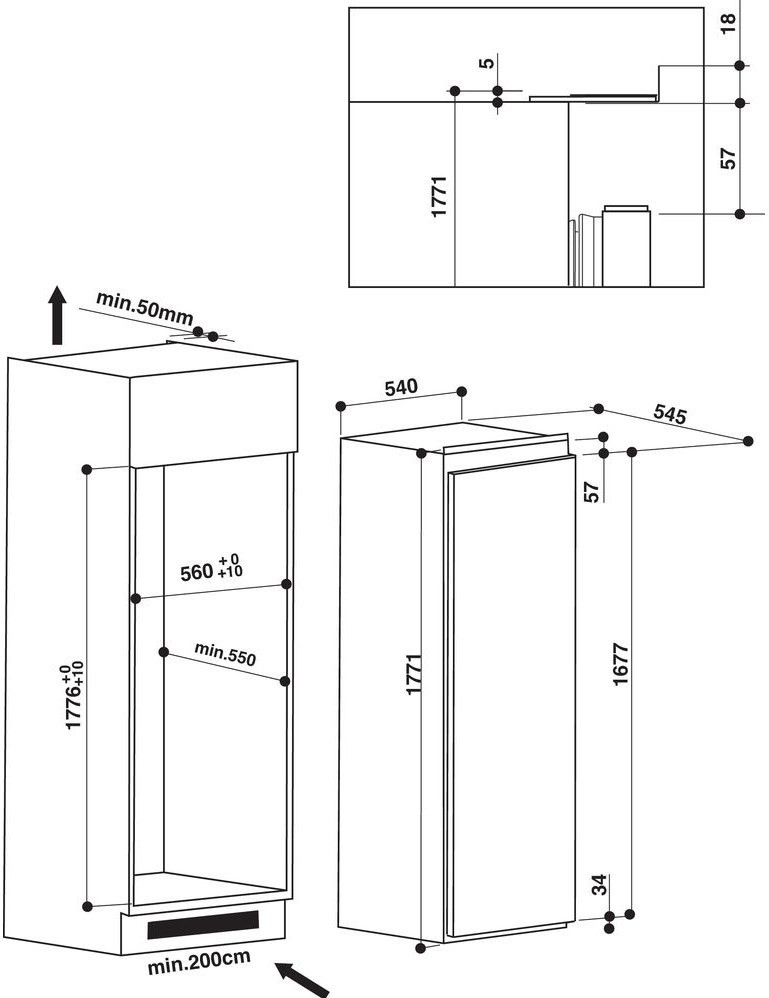 18
5
57
1771
min.50mm
540
545
57
$560^{+0}_{+10}$
min.550
$1776^{+0}_{+10}$
1771
1677
34
min.200cm