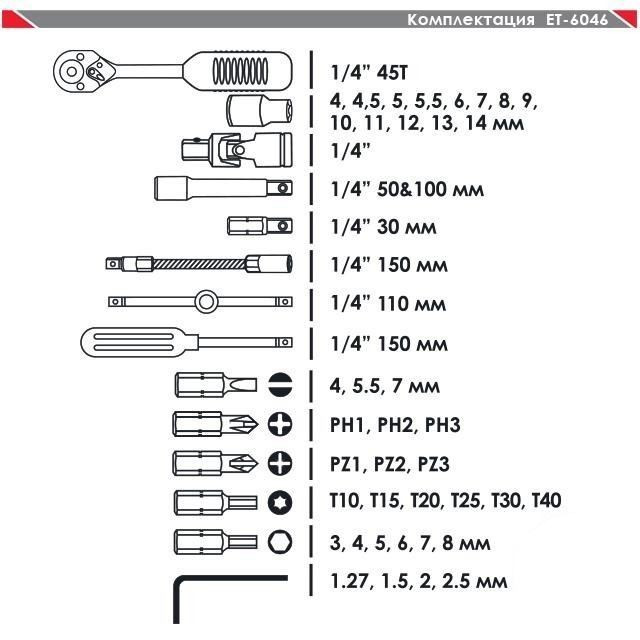 Комплектация ET-6046

1/4" 45T

4, 4,5, 5, 5,5, 6, 7, 8, 9, 10, 11, 12, 13, 14 мм

1/4"

1/4" 50&100 мм

1/4" 30 мм

1/4" 150 мм

1/4" 110 мм

1/4" 150 мм

4, 5.5, 7 мм

PH1, PH2, PH3

PZ1, PZ2, PZ3

T10, T15, T20, T25, T30, T40

3, 4, 5, 6, 7, 8 мм

1.27, 1.5, 2, 2.5 мм