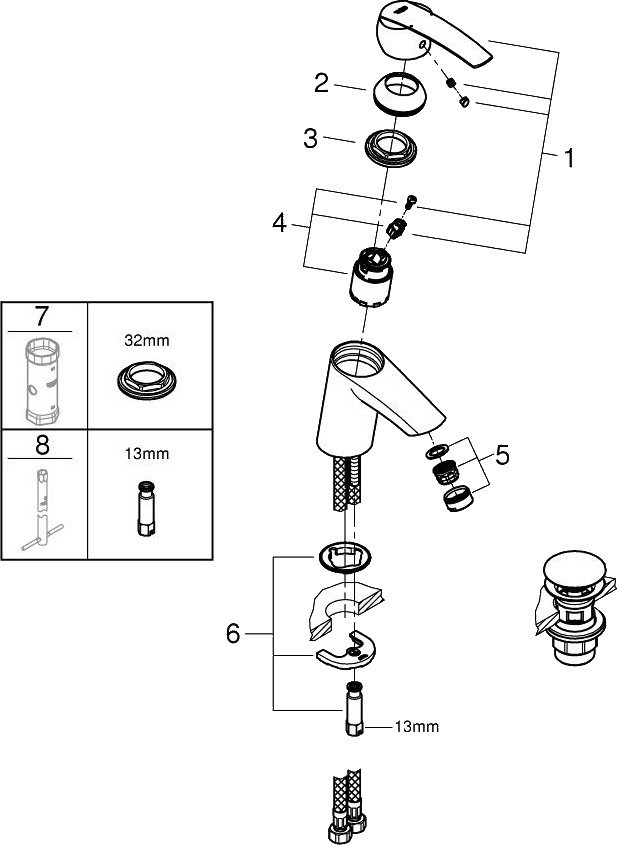 2
3
1
4
| 7 | 32mm |
|---|---|
| 8 | 13mm |
5
6
13mm