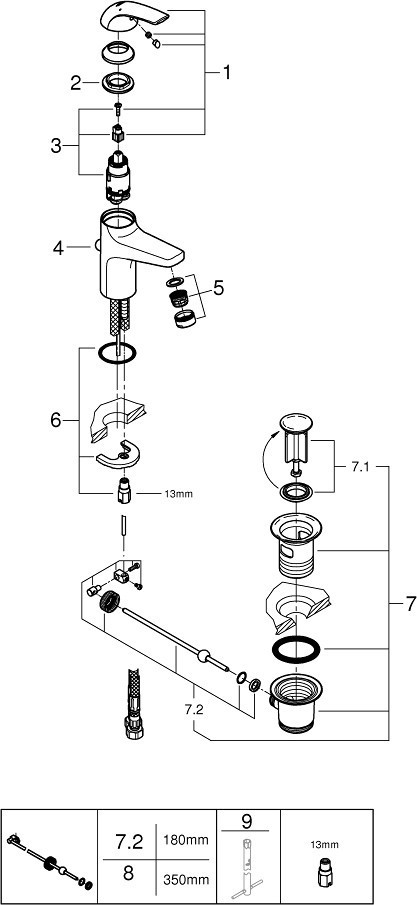 1
2
3
4
5
6
13mm
7.1
7
7.2

| | 7.2 | 180mm | 9 | 13mm |
|---|---|---|---|---|
| | 8 | 350mm | | |