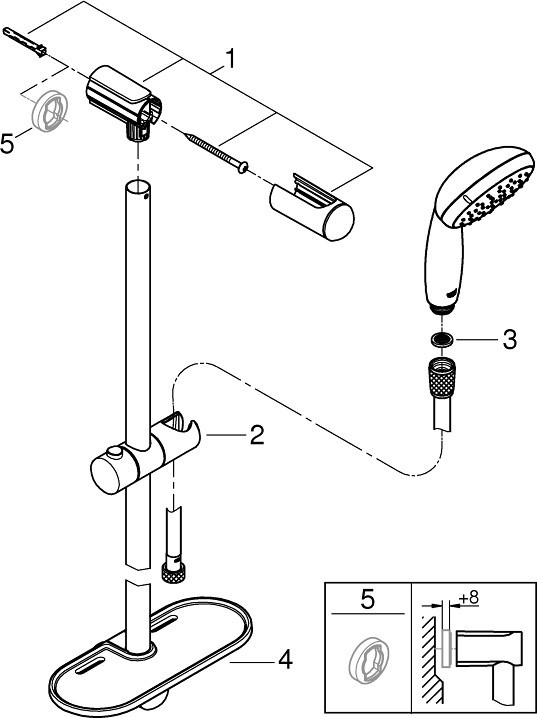 1
5
3
2
4
5
+8