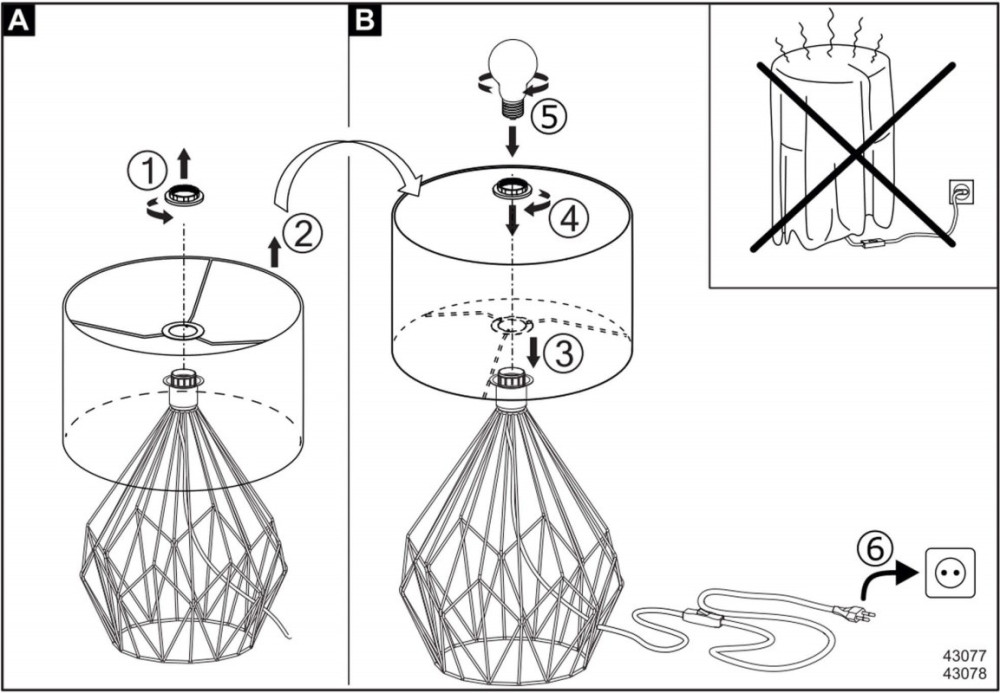 A
1
2
B
5
4
3
6
43077
43078