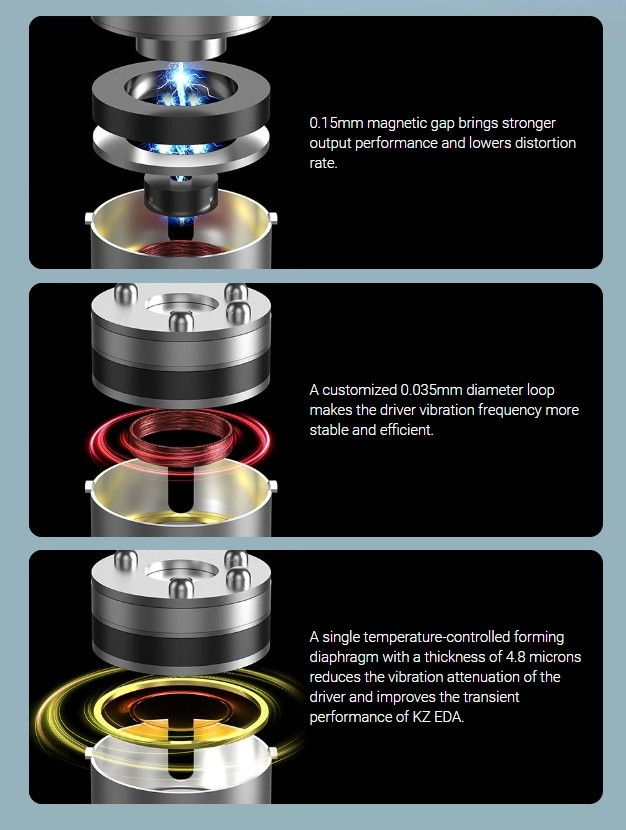 0.15mm magnetic gap brings stronger output performance and lowers distortion rate.

A customized 0.035mm diameter loop makes the driver vibration frequency more stable and efficient.

A single temperature-controlled forming diaphragm with a thickness of 4.8 microns reduces the vibration attenuation of the driver and improves the transient performance of KZ EDA.