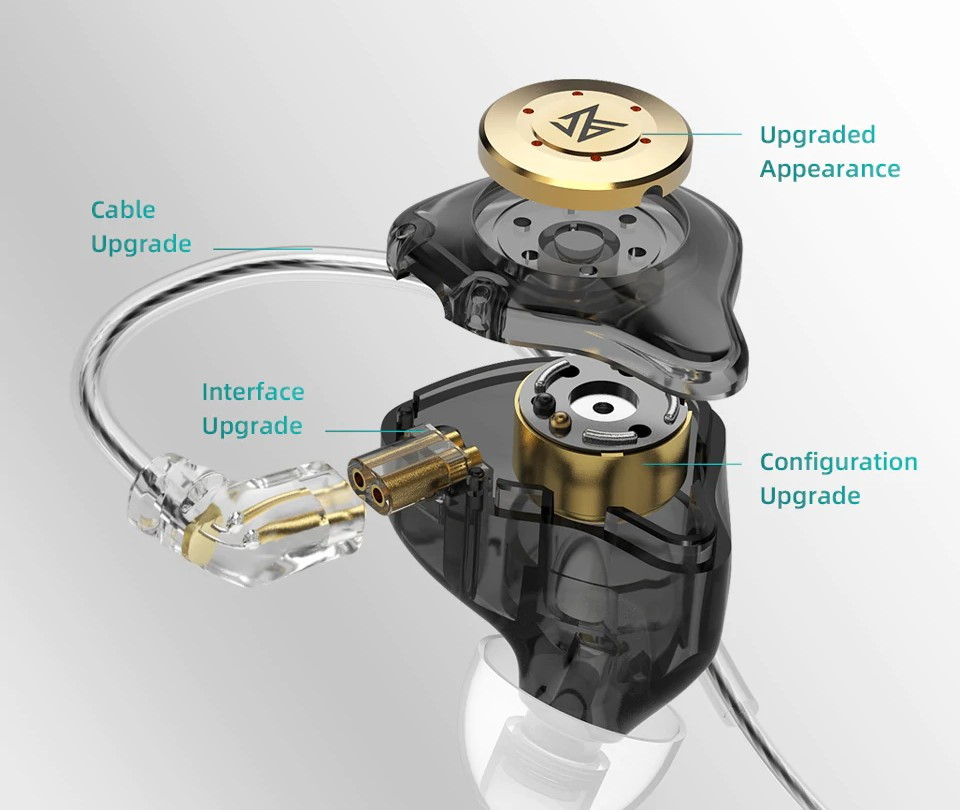 Upgraded Appearance

Cable Upgrade

Interface Upgrade

Configuration Upgrade