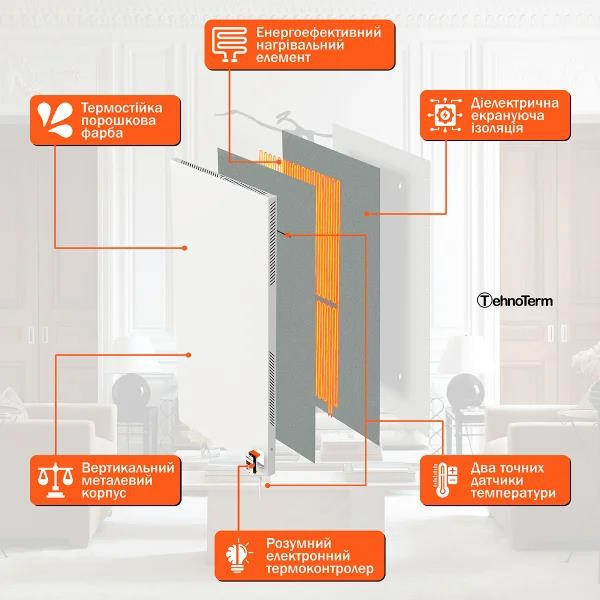 Енергоефективний нагрівальний елемент

Термостійка порошкова фарба

Діелектрична екрануюча ізоляція

TehnoTerm

Вертикальний металевий корпус

Два точних датчики температури

Розумний електронний термоконтролер