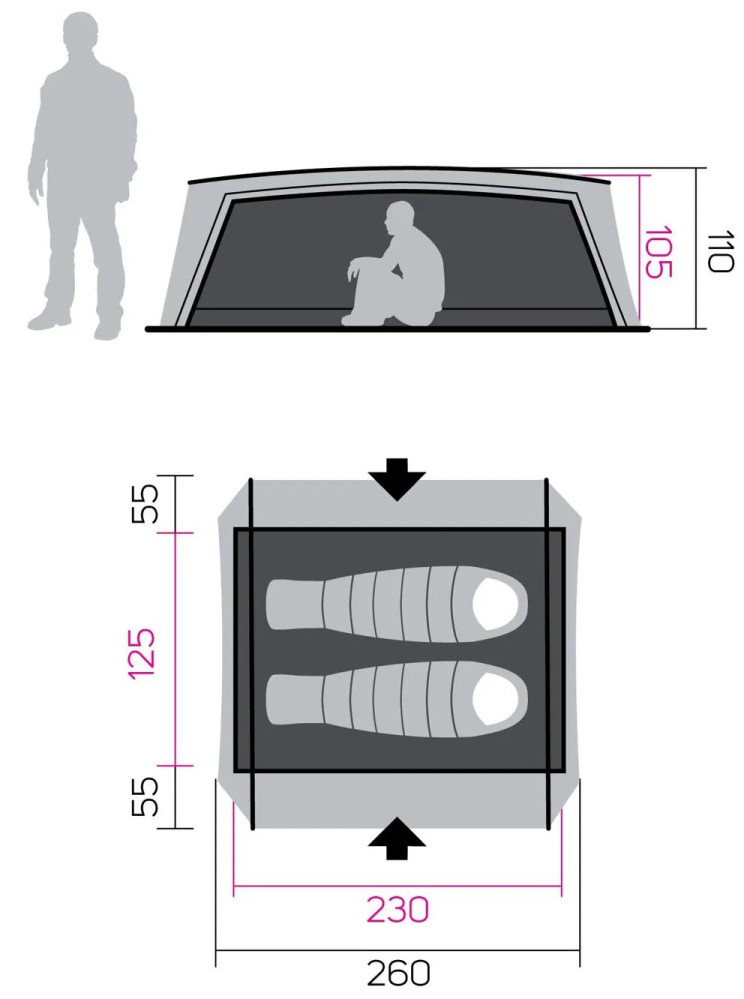 105
110
55
125
55
230
260