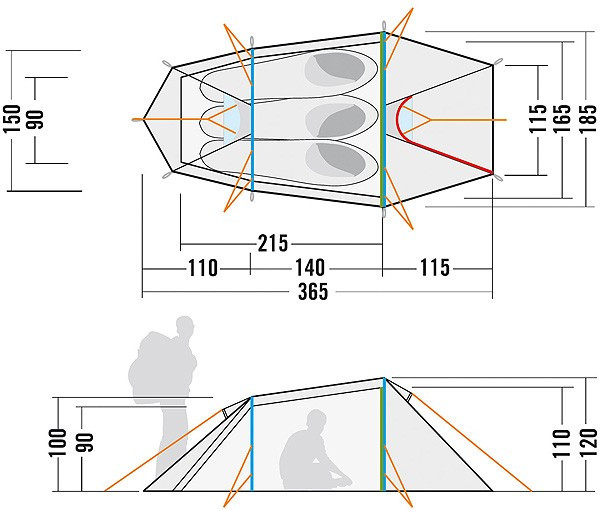 150
90
115
165
185
215
110
140
115
365
100
90
110
120