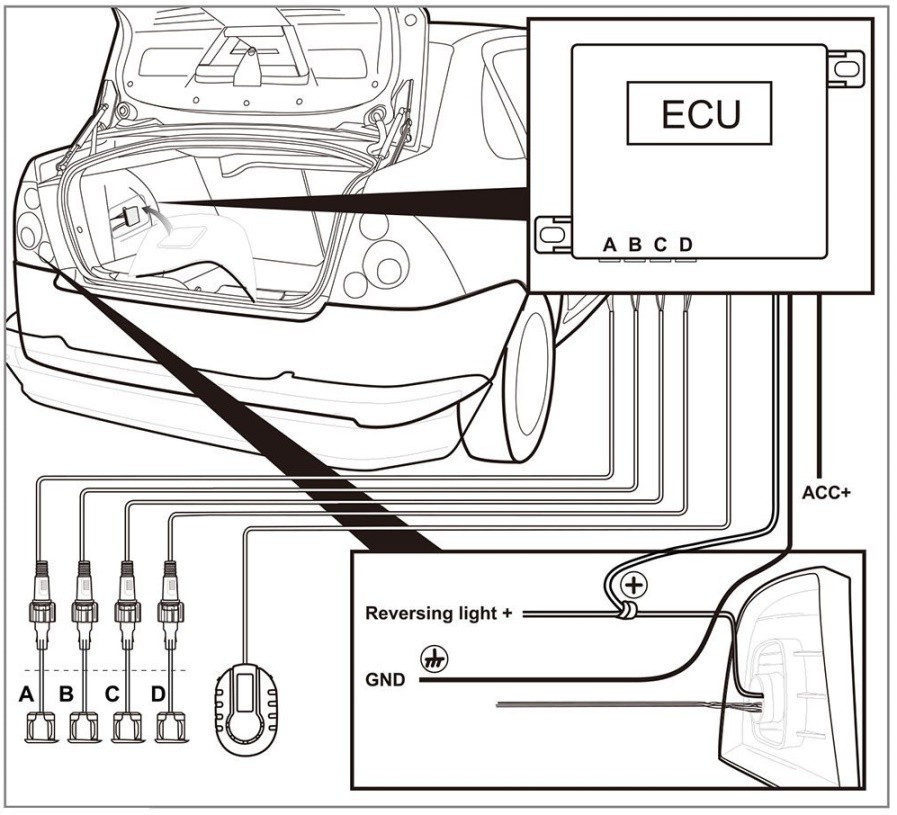 ECU

A B C D

ACC+

Reversing light +

GND

A B C D