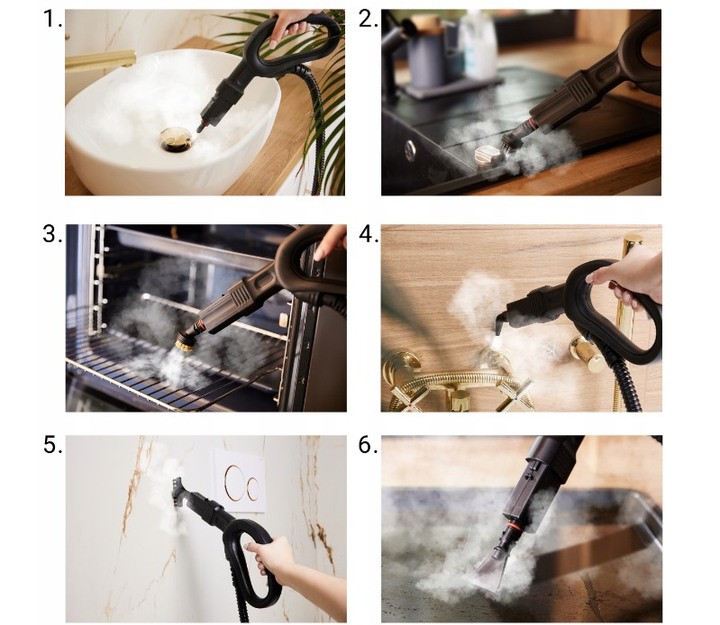 1.

2.

3.

4.

5.

6.