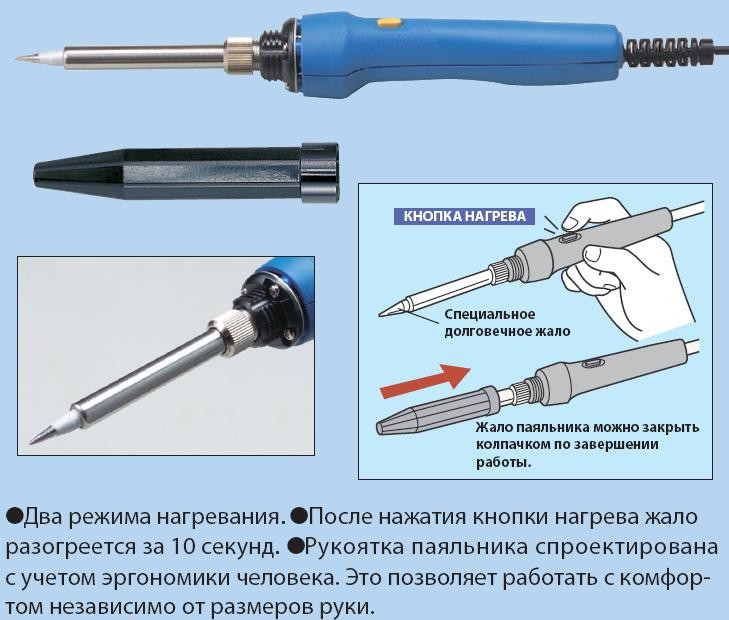 КНОПКА НАГРЕВА

Специальное долговечное жало

Жало паяльника можно закрыть колпачком по завершении работы.

●Два режима нагревания. ●После нажатия кнопки нагрева жало разогреется за 10 секунд. ●Рукоятка паяльника спроектирована с учетом эргономики человека. Это позволяет работать с комфортом независимо от размеров руки.