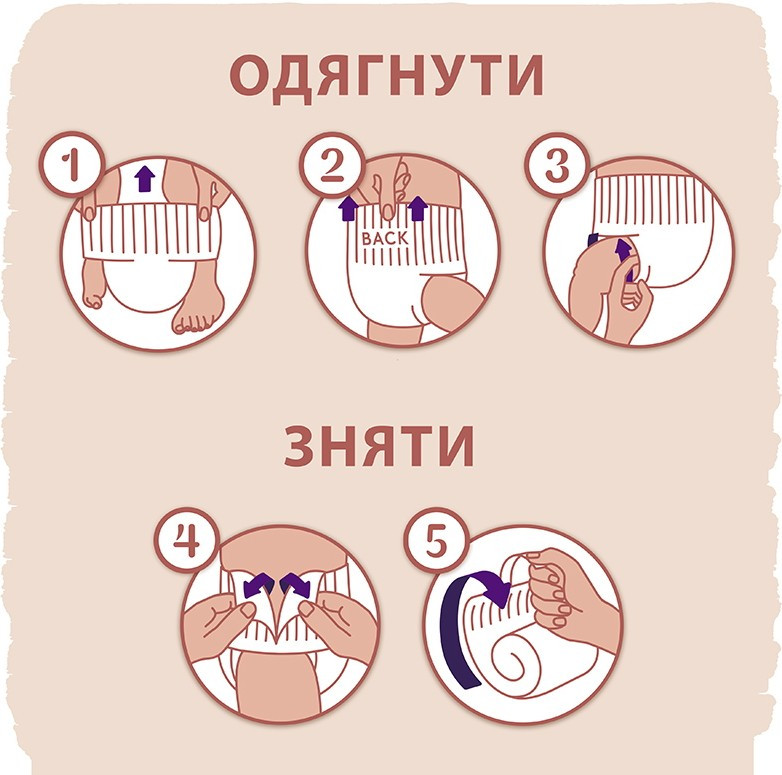 ОДЯГНУТИ

1

2

BACK

3

ЗНЯТИ

4

5