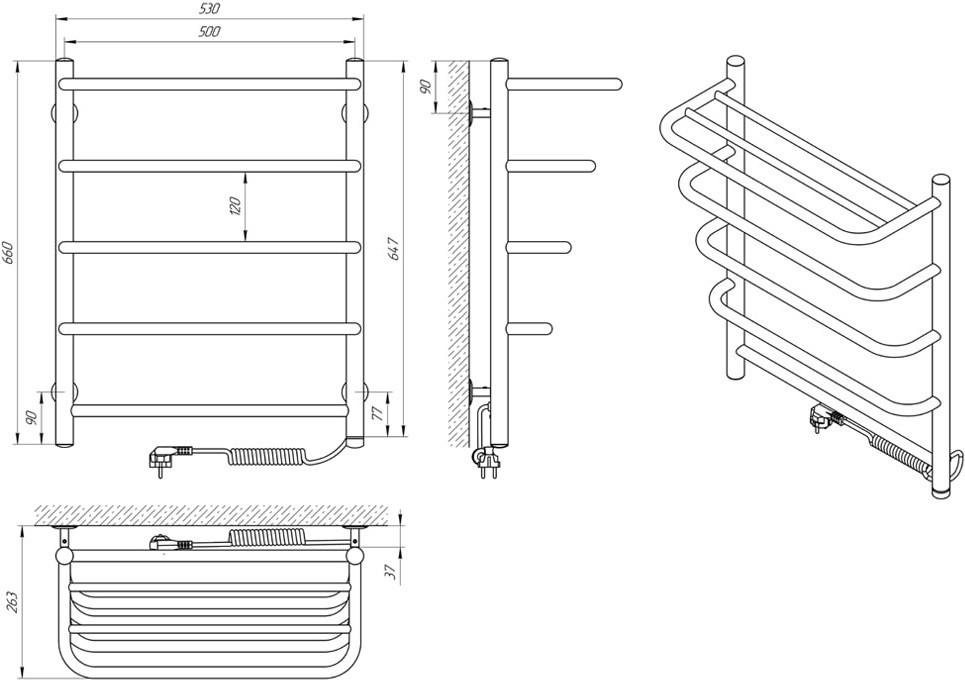 530
500
660
120
647
90
77
90
263
37