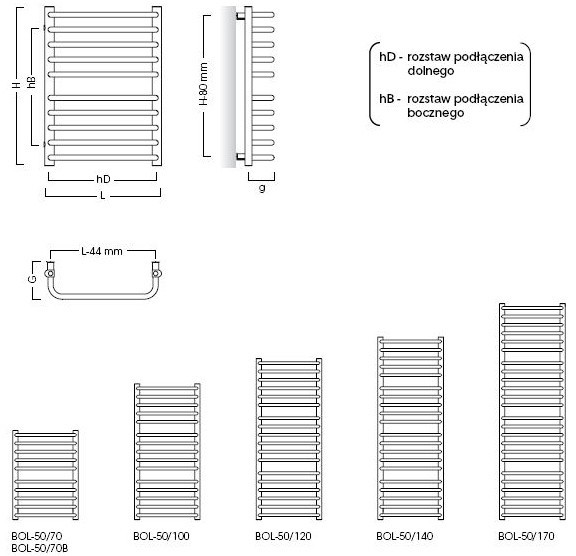 H

hB

hD

L

H-80 mm

g

hD - rozstaw podłączenia dolnego

hB - rozstaw podłączenia bocznego

L-44 mm

G

BOL-50/70
BOL-50/70B

BOL-50/100

BOL-50/120

BOL-50/140

BOL-50/170