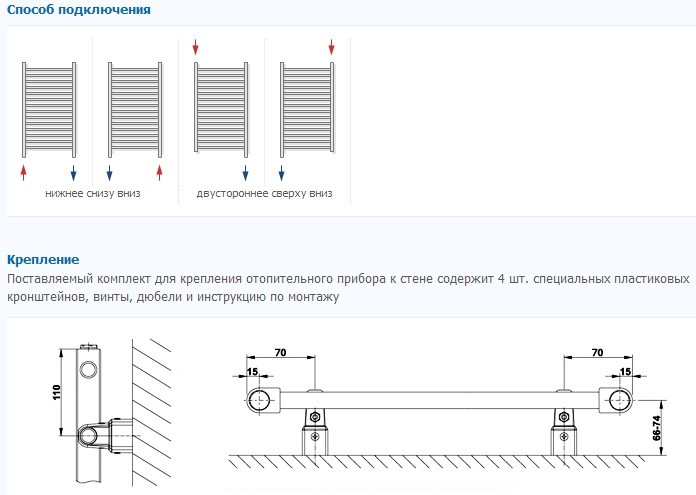 Способ подключения

нижнее снизу вниз

двустороннее сверху вниз

Крепление

Поставляемый комплект для крепления отопительного прибора к стене содержит 4 шт. специальных пластиковых кронштейнов, винты, дюбели и инструкцию по монтажу

110

70

15

70

15

66-74