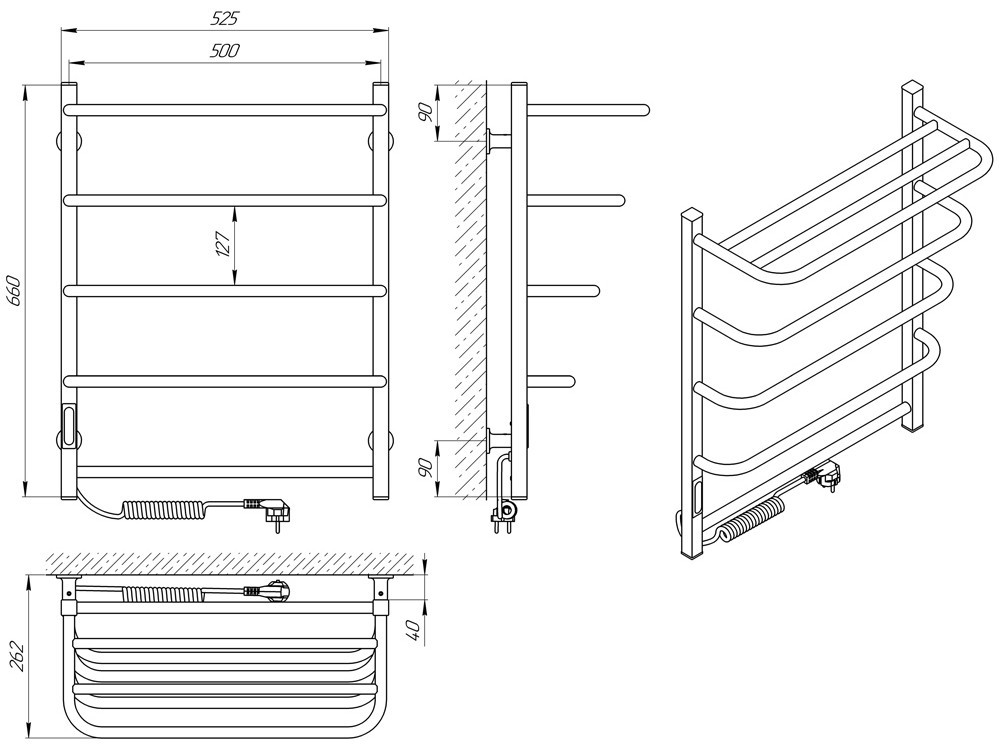 525
500
660
127
90
90
262
40