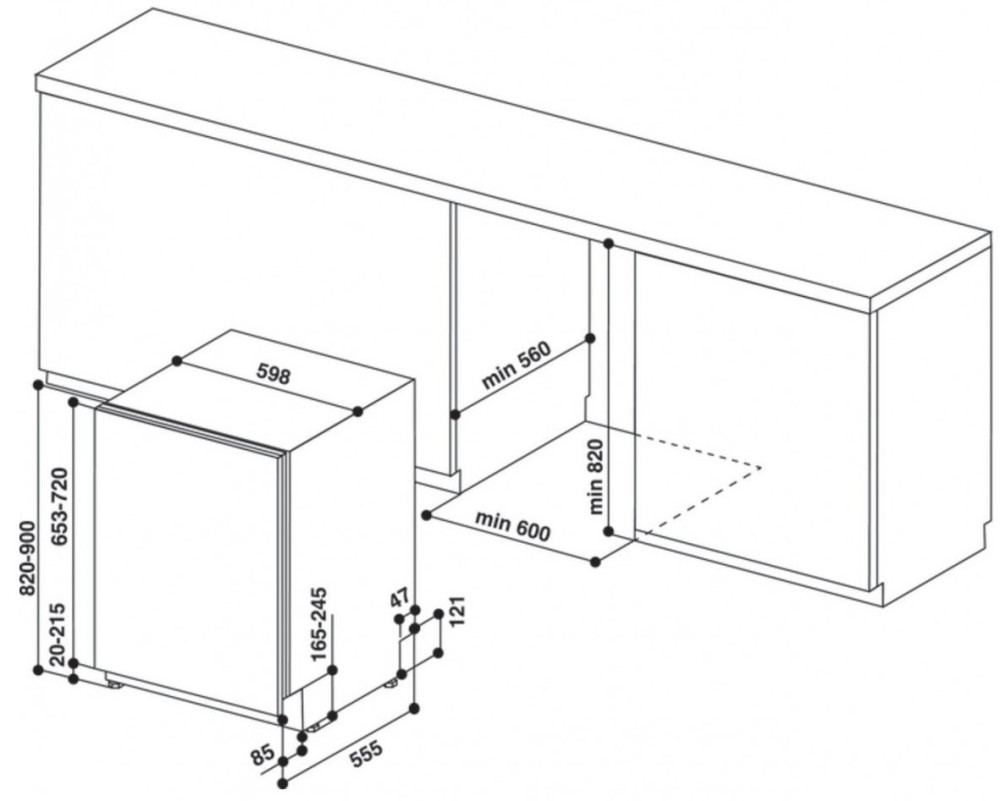 598
min 560
min 820
min 600
820-900
653-720
20-215
165-245
47
121
85
555