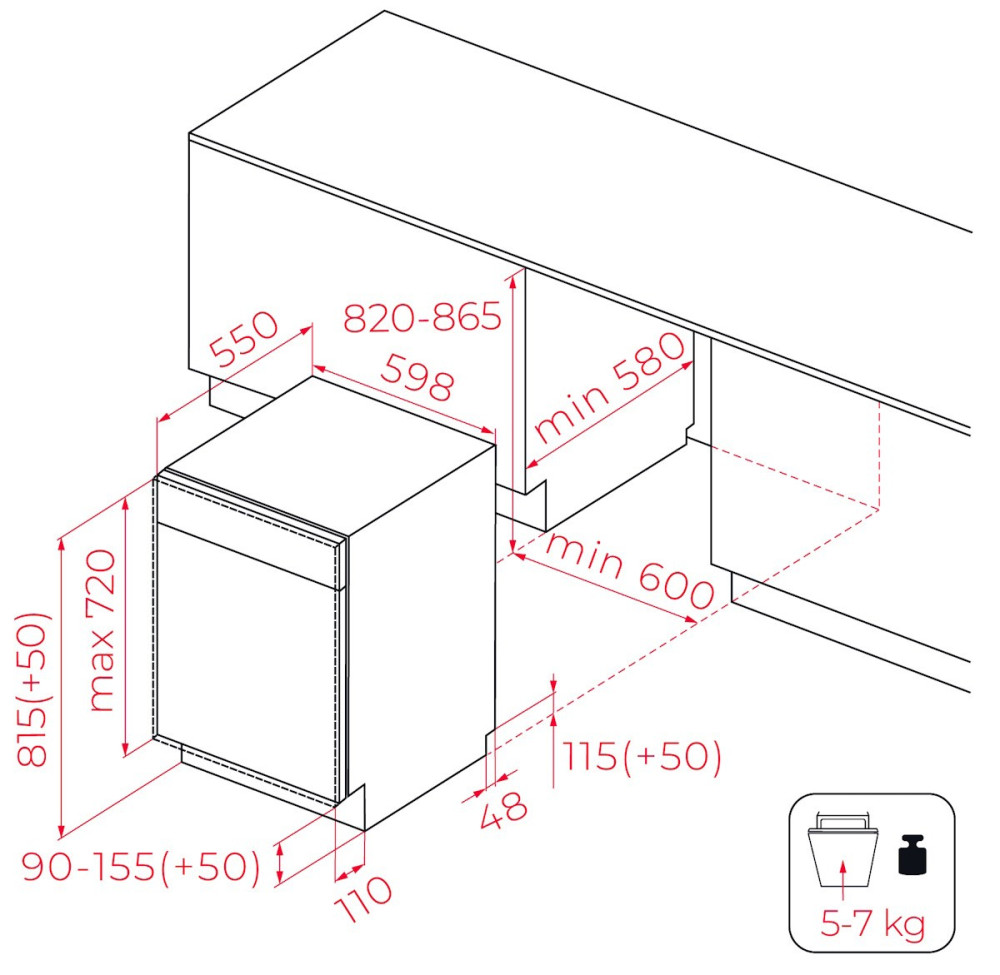 550
820-865
598
min 580
min 600
815(+50)
max 720
115(+50)
48
90-155(+50)
110
5-7 kg