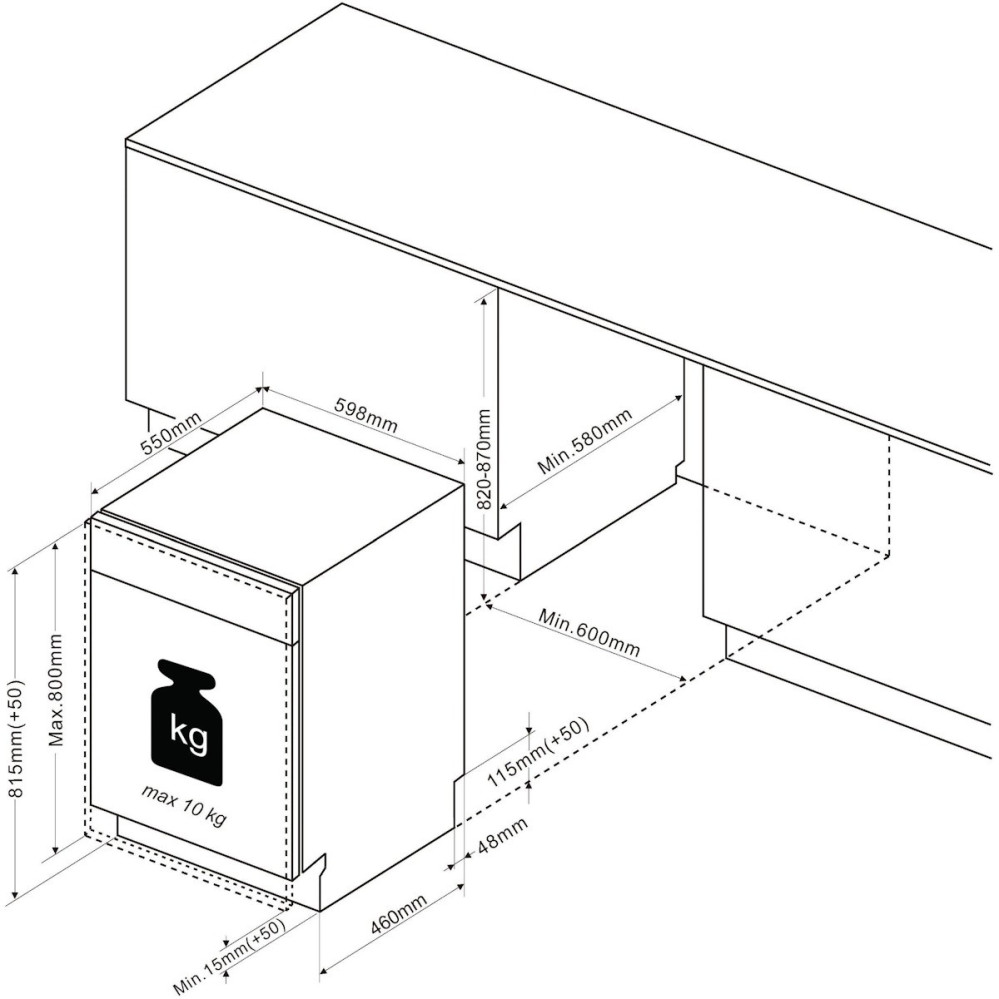 550mm
598mm
820-870mm
Min.580mm
Min.600mm
815mm(+50)
Max.800mm
kg
max 10 kg
115mm(+50)
48mm
460mm
Min.15mm(+50)