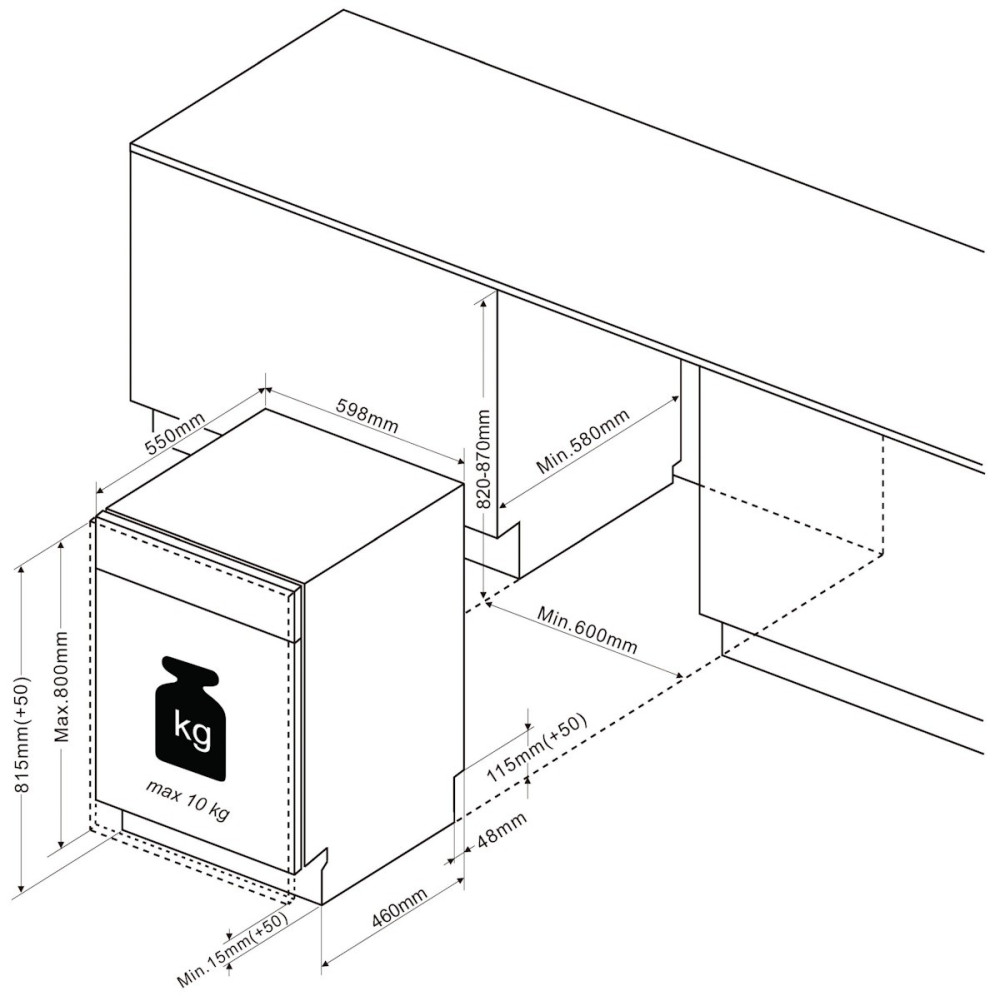 550mm
598mm
820-870mm
Min.580mm
Min.600mm
815mm(+50)
Max.800mm
kg
max 10 kg
115mm(+50)
48mm
460mm
Min.15mm(+50)