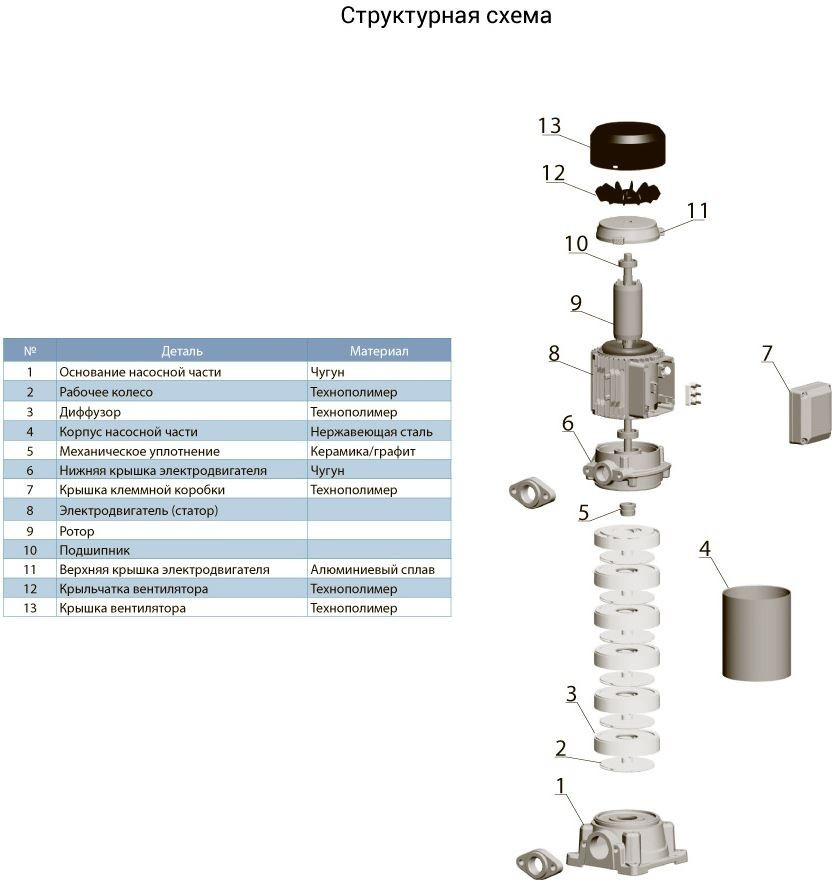 Структурная схема

| № | Деталь | Материал |
|---|---|---|
| 1 | Основание насосной части | Чугун |
| 2 | Рабочее колесо | Технополимер |
| 3 | Диффузор | Технополимер |
| 4 | Корпус насосной части | Нержавеющая сталь |
| 5 | Механическое уплотнение | Керамика/графит |
| 6 | Нижняя крышка электродвигателя | Чугун |
| 7 | Крышка клеммной коробки | Технополимер |
| 8 | Электродвигатель (статор) | |
| 9 | Ротор | |
| 10 | Подшипник | |
| 11 | Верхняя крышка электродвигателя | Алюминиевый сплав |
| 12 | Крыльчатка вентилятора | Технополимер |
| 13 | Крышка вентилятора | Технополимер |

13
12
11
10
9
8
7
6
5
4
3
2
1