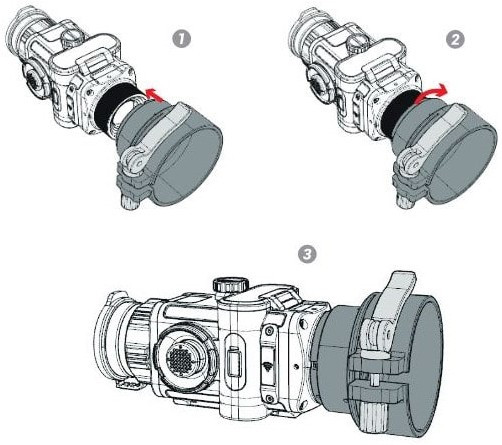 1

2

3