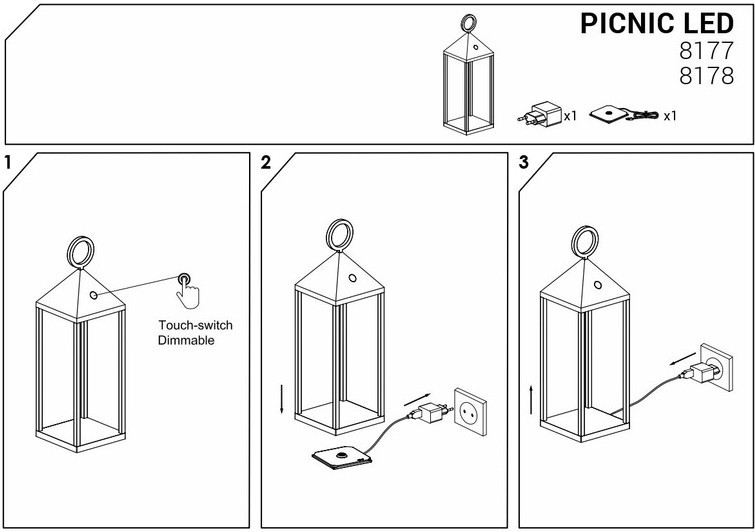 PICNIC LED
8177
8178

x1

x1

1

Touch-switch
Dimmable

2

3