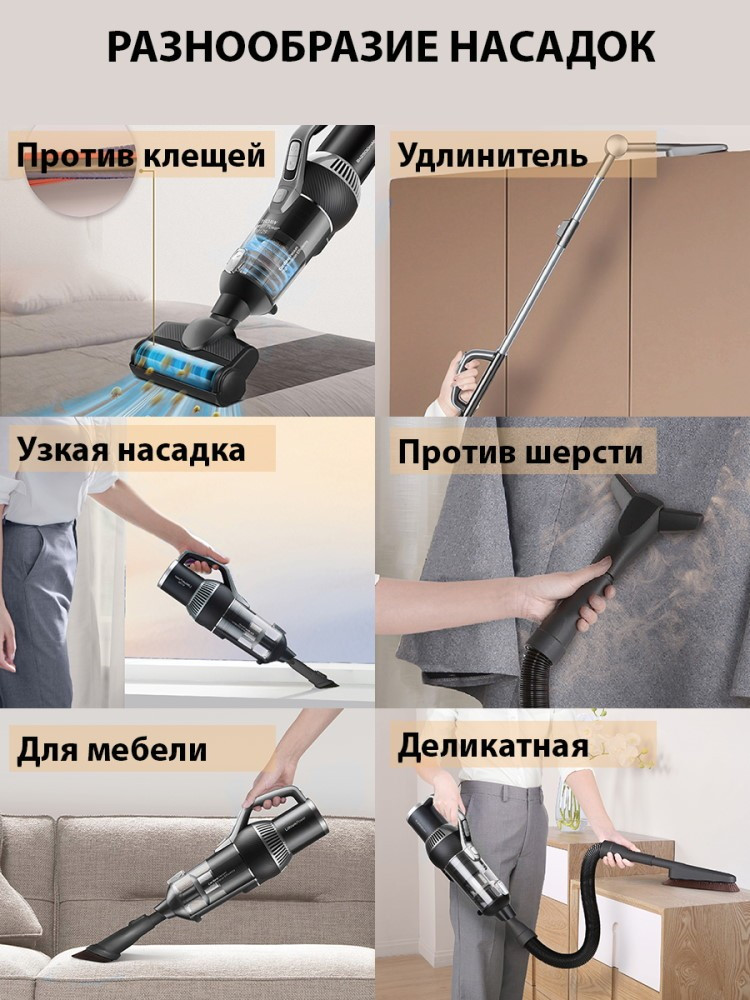 РАЗНООБРАЗИЕ НАСАДОК

Против клещей

Удлинитель

Узкая насадка

Против шерсти

Для мебели

Деликатная