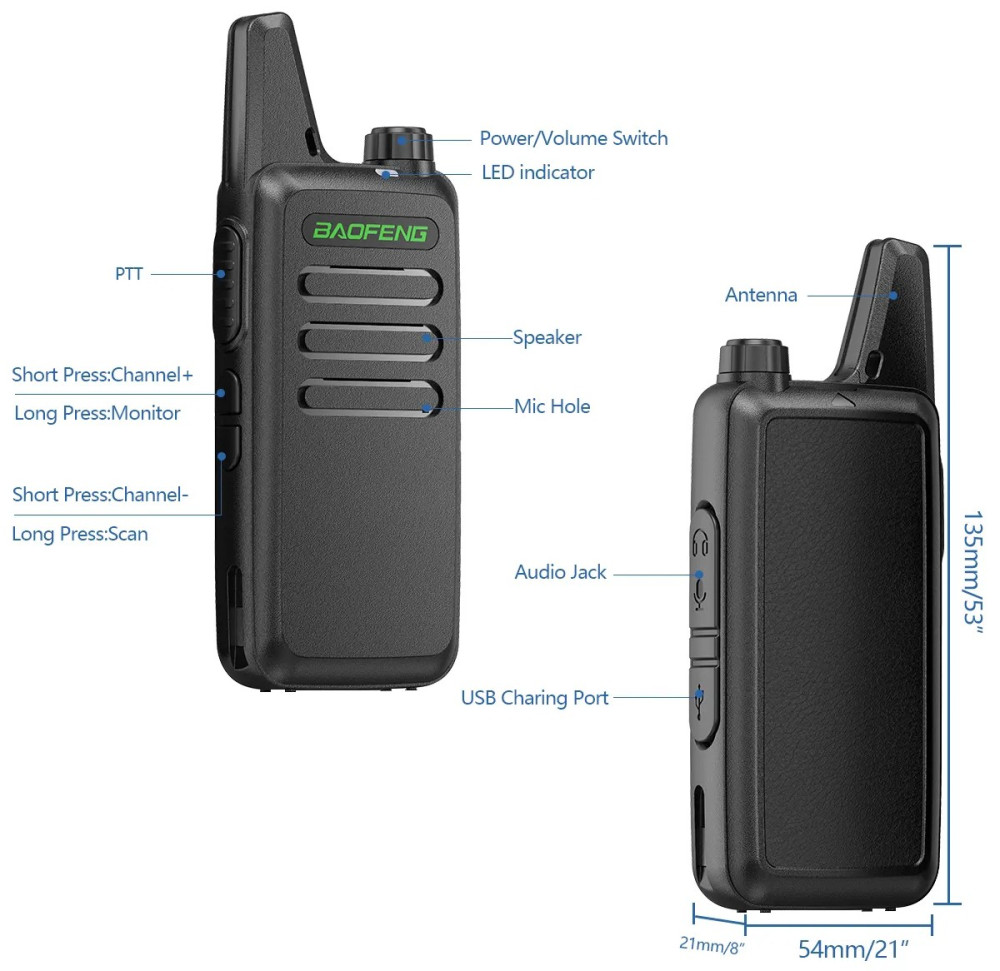 Power/Volume Switch
LED indicator
BAOFENG
PTT
Speaker
Short Press:Channel+
Long Press:Monitor
Mic Hole
Short Press:Channel-
Long Press:Scan
Antenna
Audio Jack
USB Charing Port
135mm/53"
21mm/8"
54mm/21"