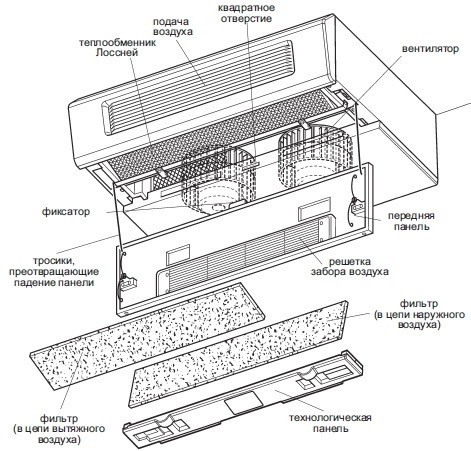 квадратное отверстие

подача воздуха

теплообменник Лоссней

вентилятор

фиксатор

передняя панель

тросики, преотвращающие падение панели

решетка забора воздуха

фильтр (в цепи наружного воздуха)

фильтр (в цепи вытяжного воздуха)

технологическая панель