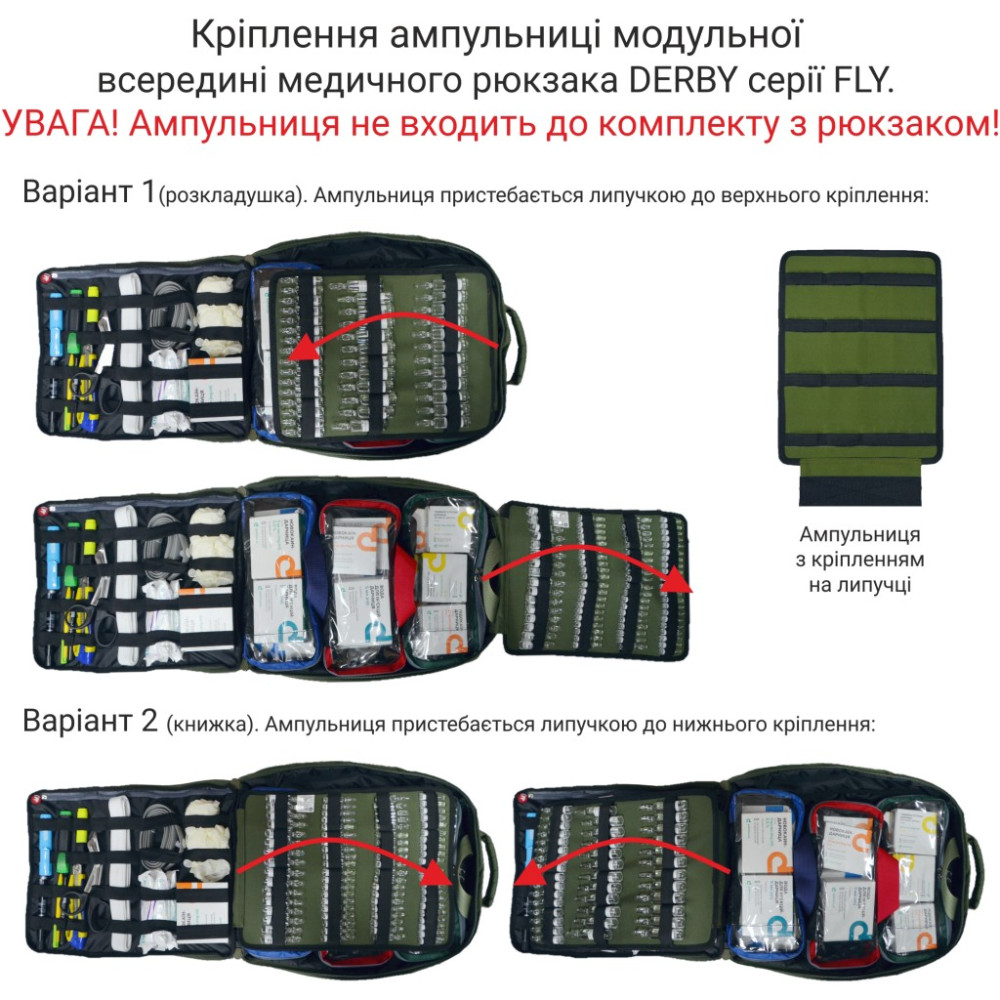 Кріплення ампульниці модульної всередині медичного рюкзака DERBY серії FLY.
УВАГА! Ампульниця не входить до комплекту з рюкзаком!

Варіант 1(розкладушка). Ампульниця пристебається липучкою до верхнього кріплення:

Ампульниця з кріпленням на липучці

Варіант 2 (книжка). Ампульниця пристебається липучкою до нижнього кріплення: