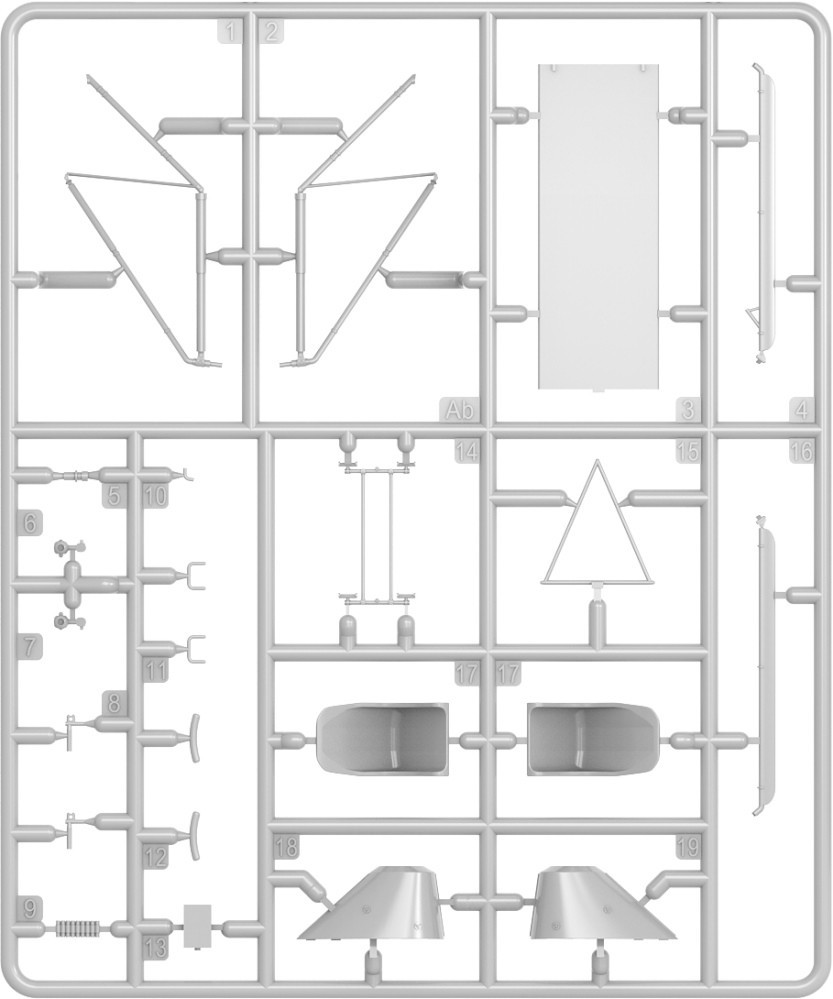 1
2
Ab
3
4
5
10
6
7
11
8
12
9
13
14
15
16
17
17
18
19