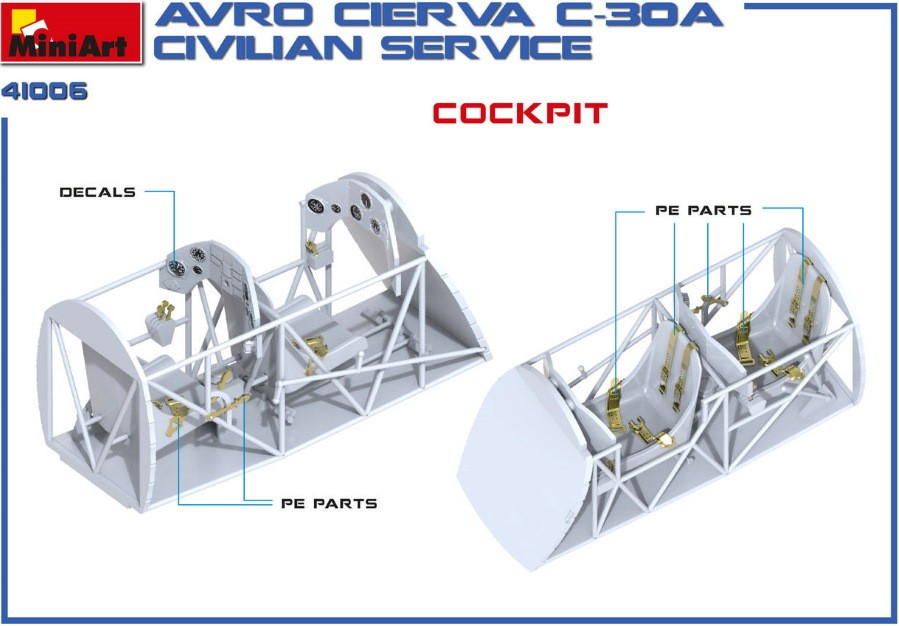 MiniArt

AVRO CIERVA C-30A
CIVILIAN SERVICE

41006

COCKPIT

DECALS

PE PARTS

PE PARTS