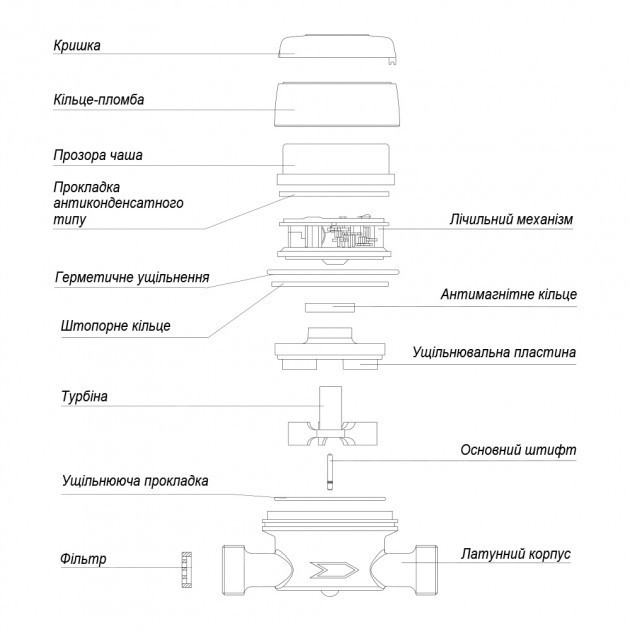 Кришка

Кільце-пломба

Прозора чаша

Прокладка антиконденсатного типу

Лічильний механізм

Герметичне ущільнення

Антимагнітне кільце

Штопорне кільце

Ущільнювальна пластина

Турбіна

Основний штифт

Ущільнююча прокладка

Фільтр

Латунний корпус