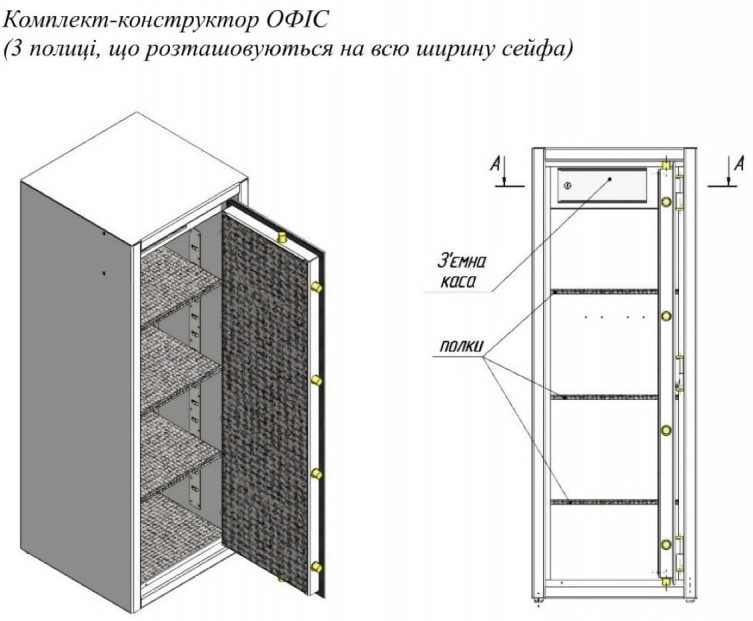 Комплект-конструктор ОФІС
(3 полиці, що розташовуються на всю ширину сейфа)

А
А

З'ємна каса

полки