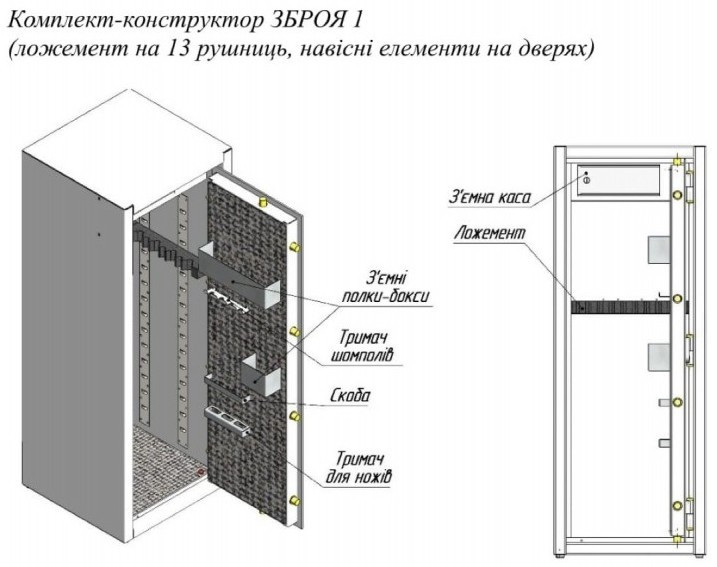 Комплект-конструктор ЗБРОЯ 1
(ложемент на 13 рушниць, навісні елементи на дверях)

З'ємні полки-бокси

Тримач шомполів

Скоба

Тримач для ножів

З'ємна каса

Ложемент