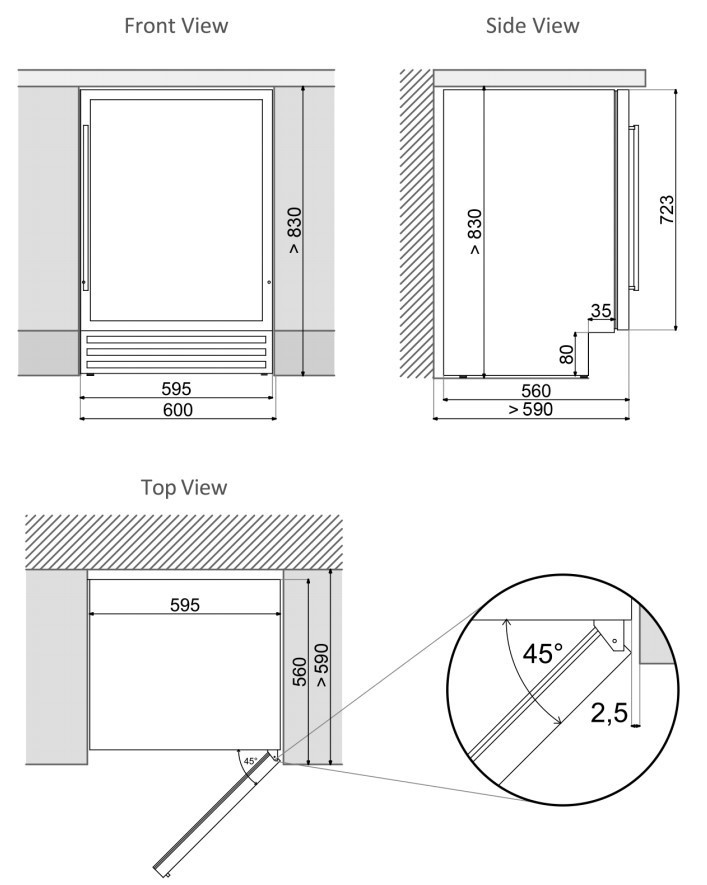 Front View

> 830

595

600

Side View

> 830

723

35

80

560

> 590

Top View

595

560

> 590

45°

45°

2,5