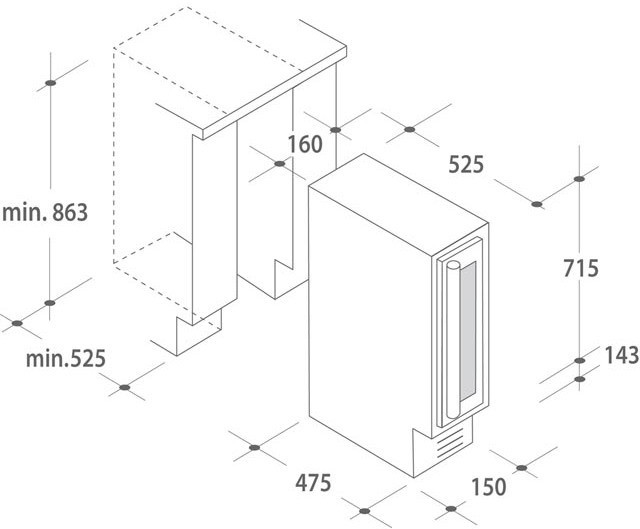 160

525

min. 863

715

143

min.525

475

150